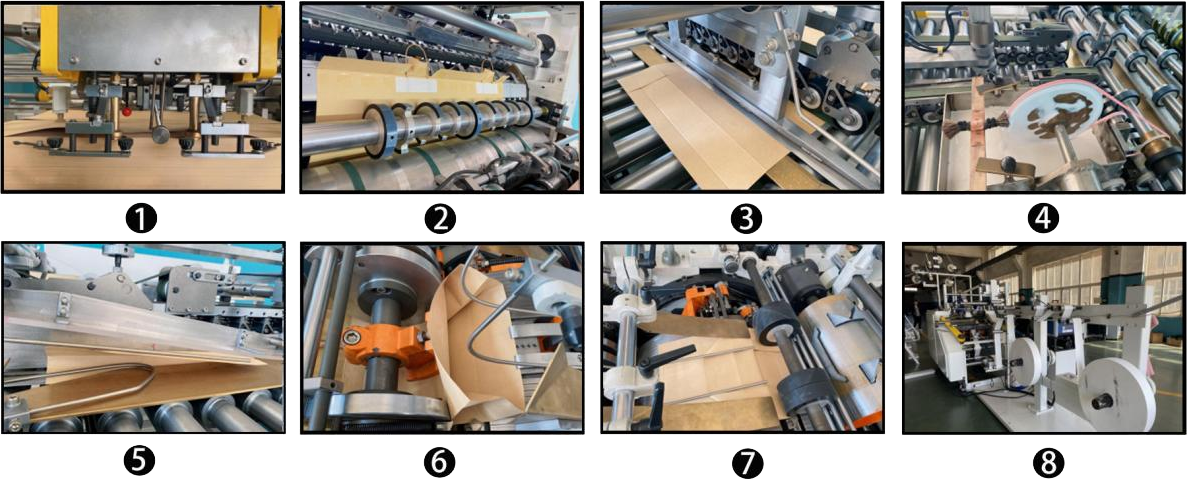 ❶
❷
❸
❹
❺
❻
❼
❽